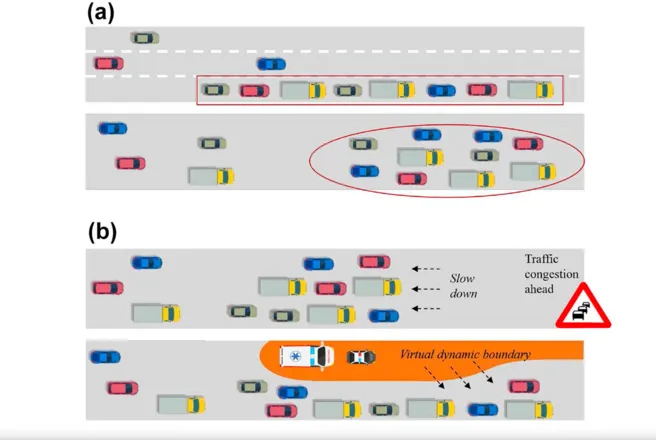 (a)

(b)

Slow down

Traffic congestion ahead

Virtual dynamic boundary